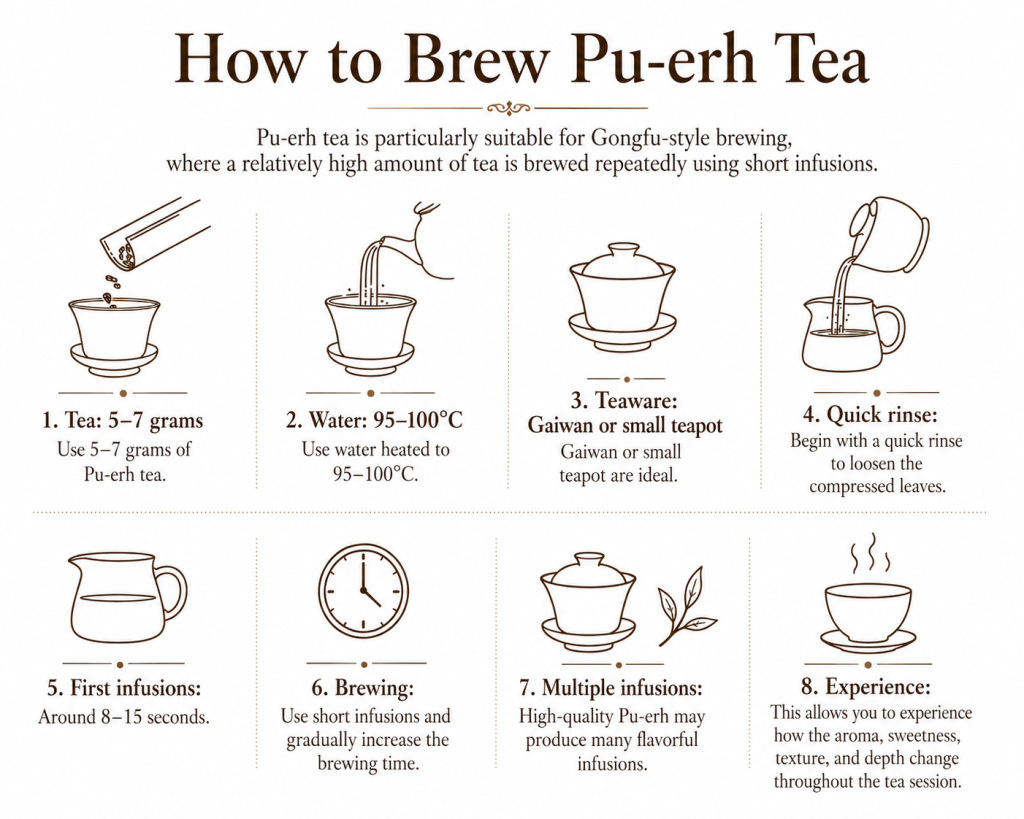 How to Brew Pu-erh Tea

Pu-erh tea is particularly suitable for Gongfu-style brewing, where a relatively high amount of tea is brewed repeatedly using short infusions.

1. Tea: 5–7 grams
Use 5–7 grams of Pu-erh tea.

2. Water: 95–100°C
Use water heated to 95–100°C.

3. Teaware: Gaiwan or small teapot
Gaiwan or small teapot are ideal.

4. Quick rinse:
Begin with a quick rinse to loosen the compressed leaves.

5. First infusions:
Around 8–15 seconds.

6. Brewing:
Use short infusions and gradually increase the brewing time.

7. Multiple infusions:
High-quality Pu-erh may produce many flavorful infusions.

8. Experience:
This allows you to experience how the aroma, sweetness, texture, and depth change throughout the tea session.